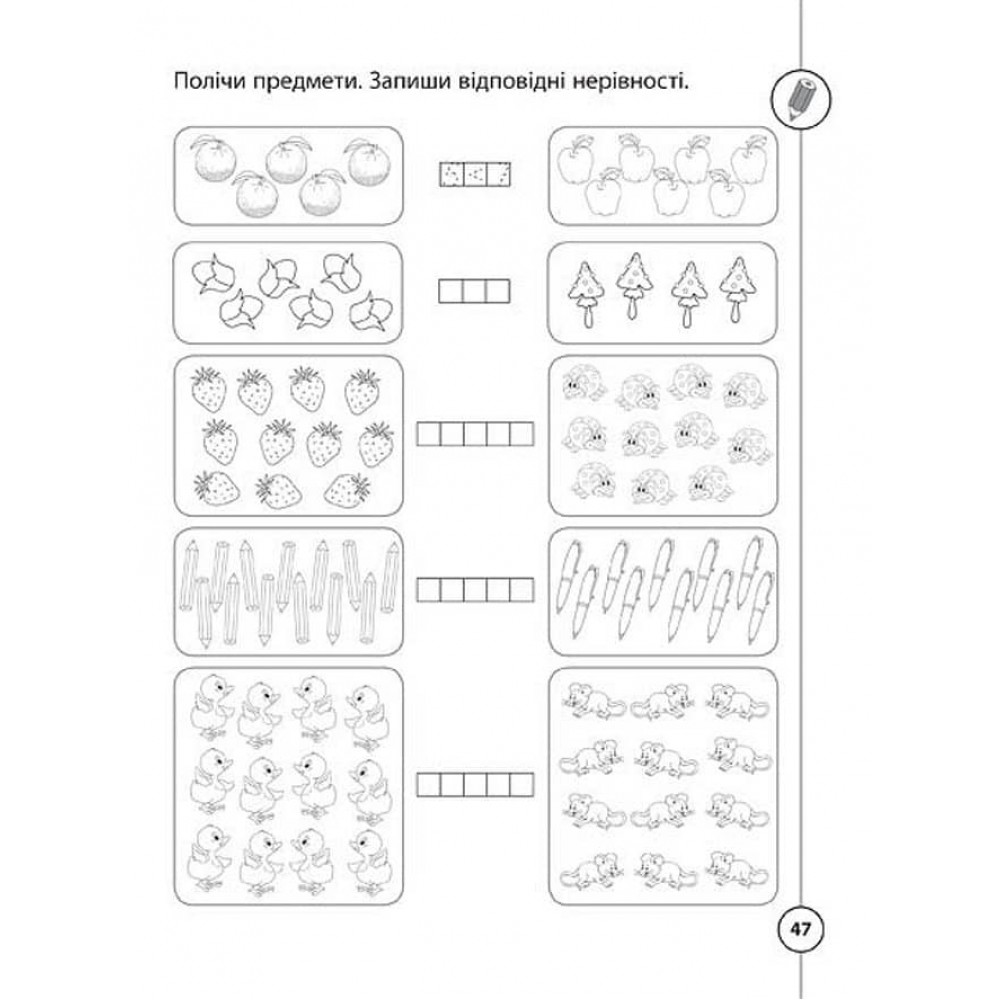 Полічи предмети. Запиши відповідні нерівності.

47