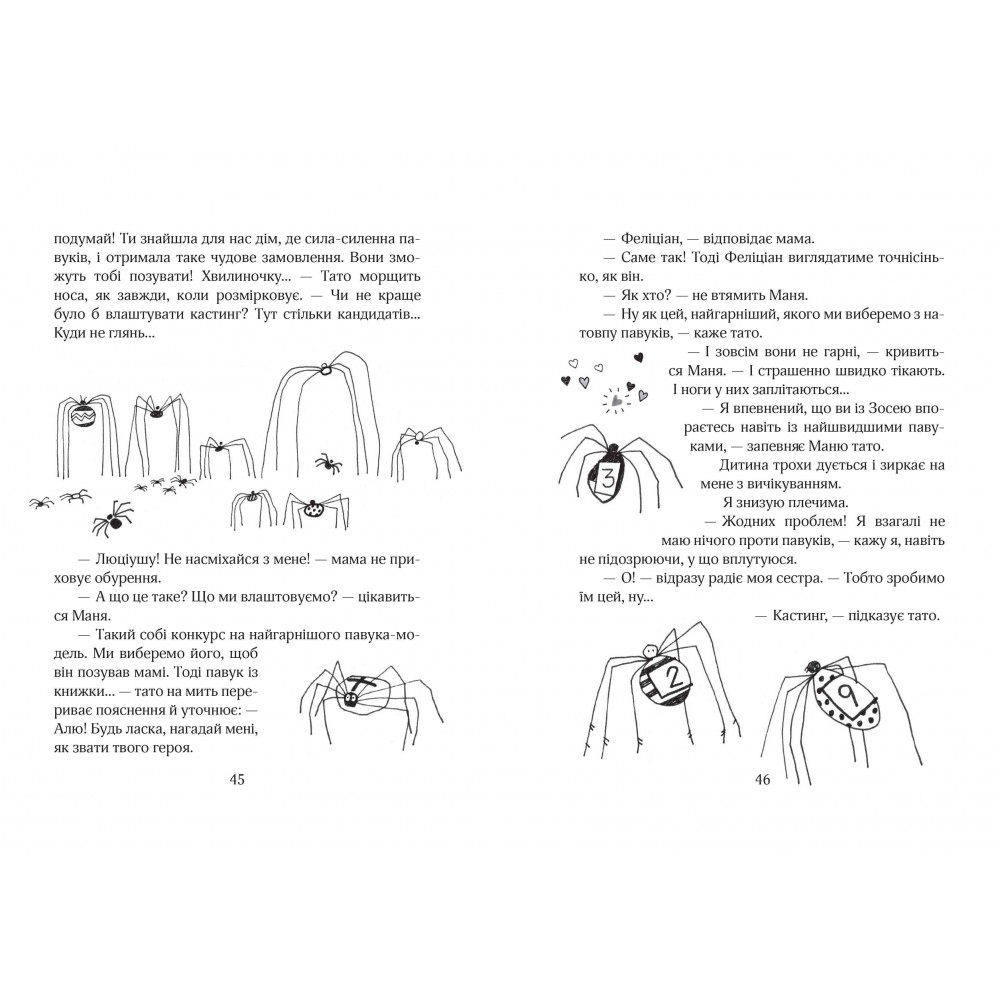 подумай! Ти знайшла для нас дім, де сила-силенна павуків, і отримала таке чудове замовлення. Вони зможуть тобі позувати! Хвилиночку... — Тато морщить носа, як завжди, коли розмірковує. — Чи не краще було б влаштувати кастинг? Тут стільки кандидатів... Куди не глянь...

— Люціушу! Не насміхайся з мене! — мама не приховує обурення.

— А що це таке? Що ми влаштовуємо? — цікавиться Маня.

— Такий собі конкурс на найгарнішого павука-модель. Ми виберемо його, щоб він позував мамі. Тоді павук із книжки... — тато на мить перериває пояснення й уточнює: — Алю! Будь ласка, нагадай мені, як звати твого героя.

45

— Феліціан, — відповідає мама.

— Саме так! Тоді Феліціан виглядатиме точнісінько, як він.

— Як хто? — не втямить Маня.

— Ну як цей, найгарніший, якого ми виберемо з натовпу павуків, — каже тато.

— І зовсім вони не гарні, — кривиться Маня. — І страшенно швидко тікають. І ноги у них заплітаються...

— Я впевнений, що ви із Зосею впораєтесь навіть із найшвидшими павуками, — запевняє Маню тато.

Дитина трохи дується і зиркає на мене з вичікуванням.

Я знизую плечима.

— Жодних проблем! Я взагалі не маю нічого проти павуків, — кажу я, навіть не підозрюючи, у що вплутуюся.

— О! — відразу радіє моя сестра. — Тобто зробимо їм цей, ну...

— Кастинг, — підказує тато.

3

2

9

46