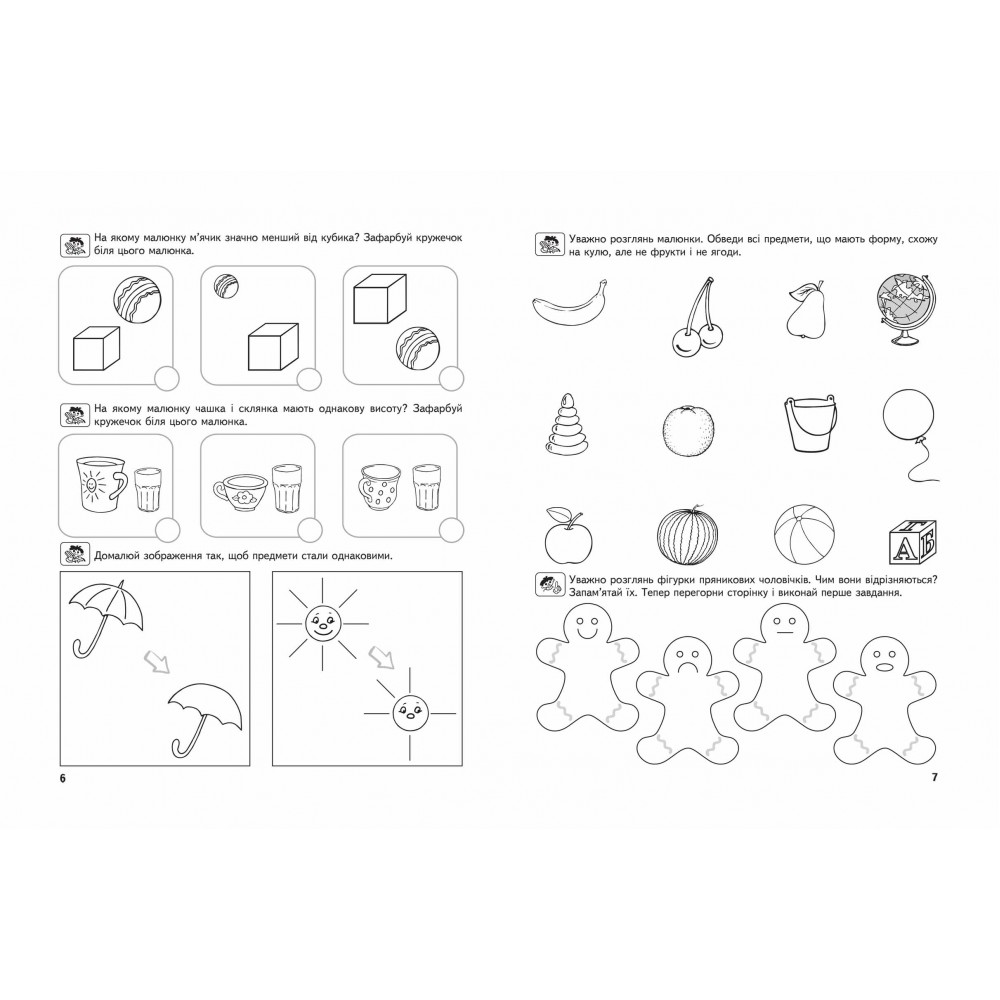 На якому малюнку м'ячик значно менший від кубика? Зафарбуй кружечок біля цього малюнка.

На якому малюнку чашка і склянка мають однакову висоту? Зафарбуй кружечок біля цього малюнка.

Домалюй зображення так, щоб предмети стали однаковими.

6

Уважно розглянь малюнки. Обведи всі предмети, що мають форму, схожу на кулю, але не фрукти і не ягоди.

А Б

Уважно розглянь фігурки пряникових чоловічків. Чим вони відрізняються? Запам'ятай їх. Тепер перегорни сторінку і виконай перше завдання.

7