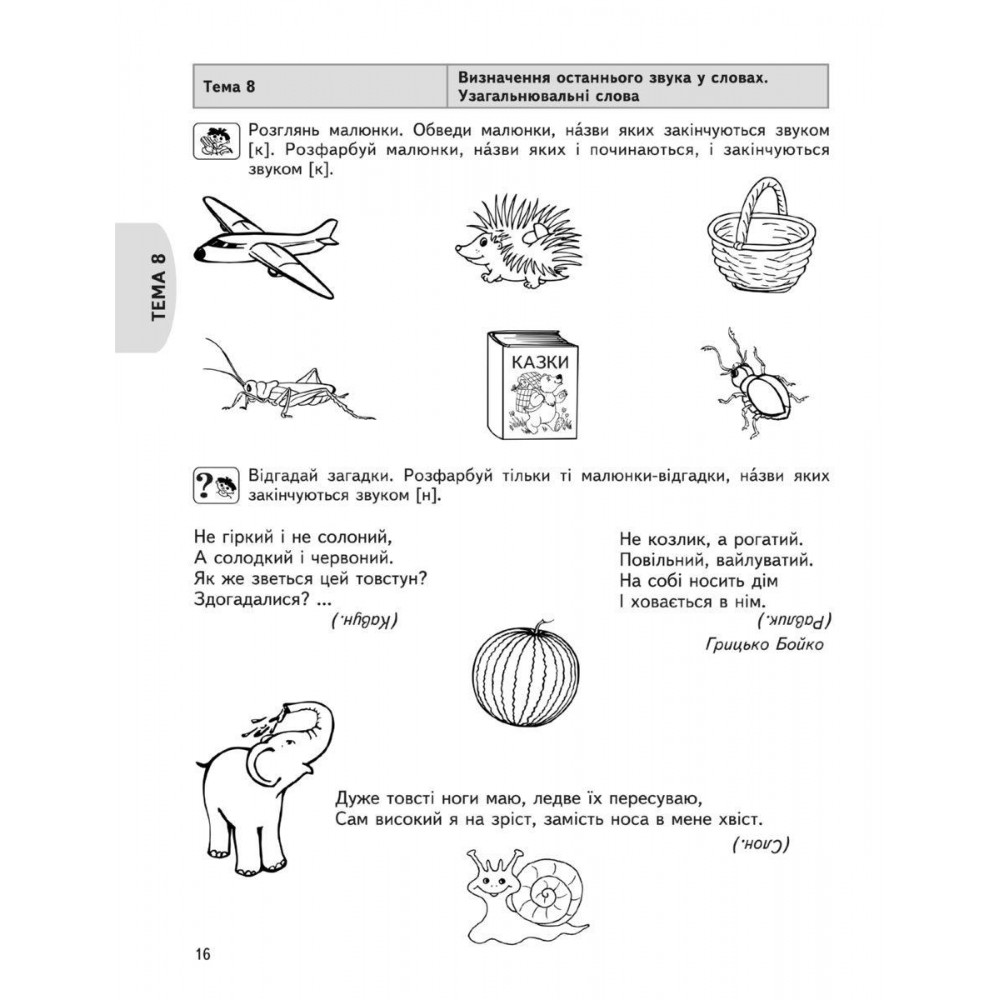 | Тема 8 | Визначення останнього звука у словах. Узагальнювальні слова |
|---|---|

ТЕМА 8

Розглянь малюнки. Обведи малюнки, на́зви яких закінчуються звуком [к]. Розфарбуй малюнки, на́зви яких і починаються, і закінчуються звуком [к].

КАЗКИ

Відгадай загадки. Розфарбуй тільки ті малюнки-відгадки, на́зви яких закінчуються звуком [н].

Не гіркий і не солоний,
А солодкий і червоний.
Як же зветься цей товстун?
Здогадалися? ...
(Кавун.)

Не козлик, а рогатий.
Повільний, вайлуватий.
На собі носить дім
І ховається в нім.
(Равлик.)
Грицько Бойко

Дуже товсті ноги маю, ледве їх пересуваю,
Сам високий я на зріст, замість носа в мене хвіст.
(Слон.)

16