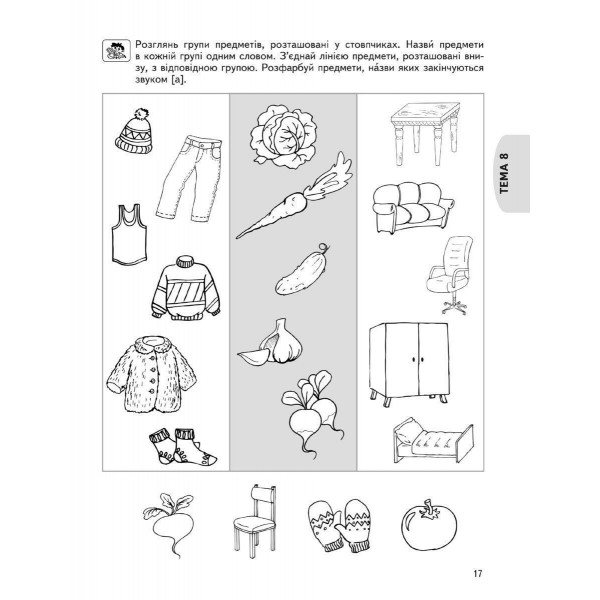 Розглянь групи предметів, розташовані у стовпчиках. Назви́ предмети в кожній групі одним словом. З'єднай лінією предмети, розташовані внизу, з відповідною групою. Розфарбуй предмети, на́зви яких закінчуються звуком [а].

ТЕМА 8

17