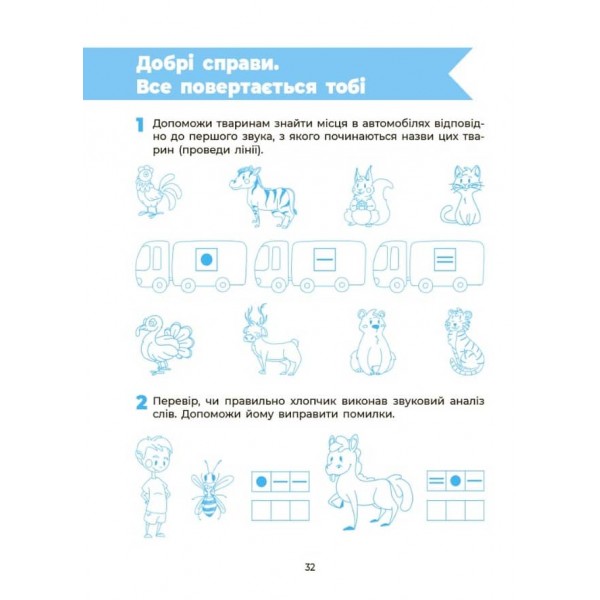 Добрі справи.
Все повертається тобі

1 Допоможи тваринам знайти місця в автомобілях відповідно до першого звука, з якого починаються назви цих тварин (проведи лінії).

2 Перевір, чи правильно хлопчик виконав звуковий аналіз слів. Допоможи йому виправити помилки.

32