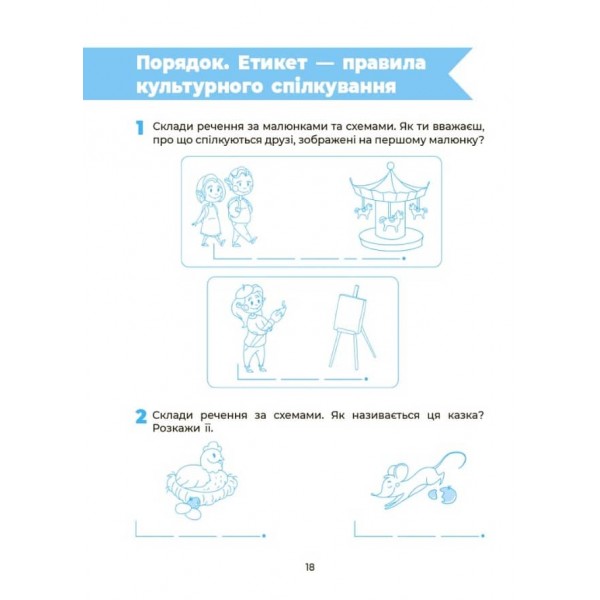 Порядок. Етикет — правила культурного спілкування

1 Склади речення за малюнками та схемами. Як ти вважаєш, про що спілкуються друзі, зображені на першому малюнку?

2 Склади речення за схемами. Як називається ця казка? Розкажи її.

18