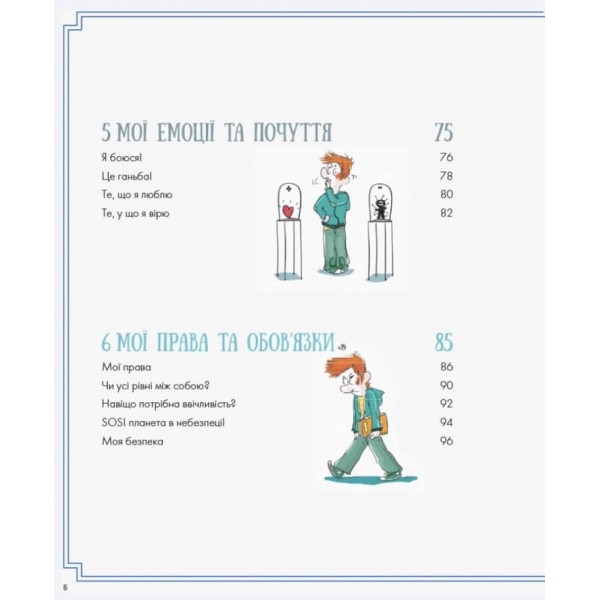 5 МОЇ ЕМОЦІЇ ТА ПОЧУТТЯ 75

Я боюся! 76

Це ганьба! 78

Те, що я люблю 80

Те, у що я вірю 82

6 МОЇ ПРАВА ТА ОБОВ'ЯЗКИ 85

Мої права 86

Чи усі рівні між собою? 90

Навіщо потрібна ввічливість? 92

SOS! планета в небезпеці! 94

Моя безпека 96

6