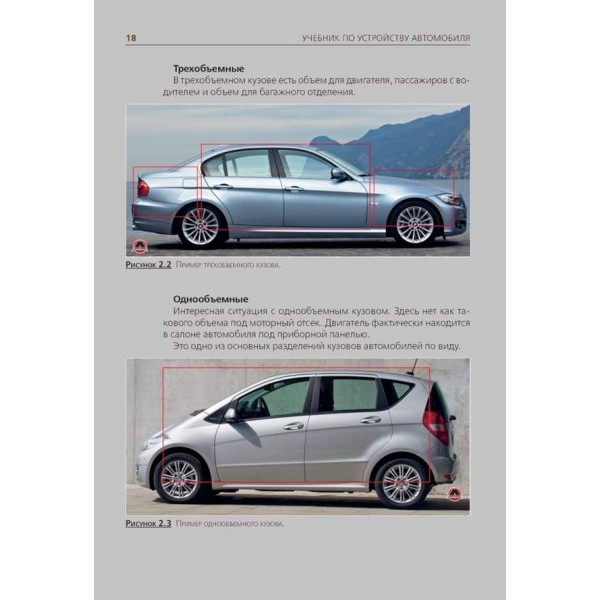 18 УЧЕБНИК ПО УСТРОЙСТВУ АВТОМОБИЛЯ

Трехобъемные

В трехобъемном кузове есть объем для двигателя, пассажиров с водителем и объем для багажного отделения.

Рисунок 2.2 Пример трехобъемного кузова.

Однообъемные

Интересная ситуация с однообъемным кузовом. Здесь нет как такового объема под моторный отсек. Двигатель фактически находится в салоне автомобиля под приборной панелью.

Это одно из основных разделений кузовов автомобилей по виду.

Рисунок 2.3 Пример однообъемного кузова.