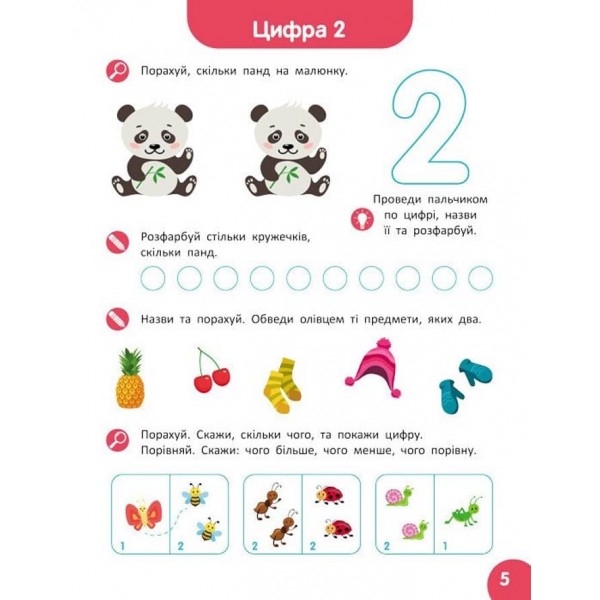 Цифра 2

Порахуй, скільки панд на малюнку.

2

Проведи пальчиком по цифрі, назви її та розфарбуй.

Розфарбуй стільки кружечків, скільки панд.

Назви та порахуй. Обведи олівцем ті предмети, яких два.

Порахуй. Скажи, скільки чого, та покажи цифру. Порівняй. Скажи: чого більше, чого менше, чого порівну.

1 2

2 2

2 1

5