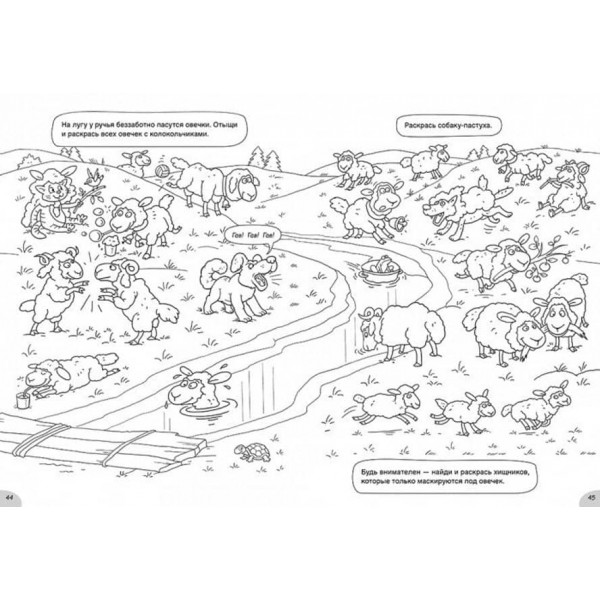 На лугу у ручья беззаботно пасутся овечки. Отыщи и раскрась всех овечек с колокольчиками.

Раскрась собаку-пастуха.

Гав! Гав! Гав!

Будь внимателен — найди и раскрась хищников, которые только маскируются под овечек.

44

45