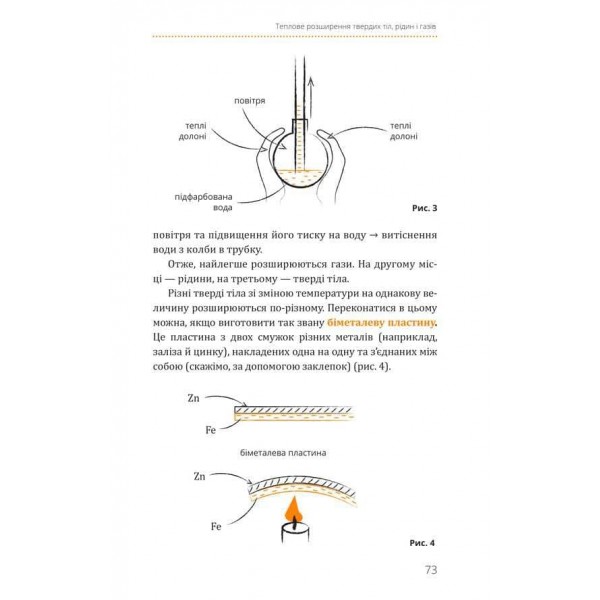 Теплове розширення твердих тіл, рідин і газів

повітря

теплі долоні

теплі долоні

підфарбована вода

Рис. 3

повітря та підвищення його тиску на воду → витіснення води з колби в трубку.

Отже, найлегше розширюються гази. На другому місці — рідини, на третьому — тверді тіла.

Різні тверді тіла зі зміною температури на однакову величину розширюються по-різному. Переконатися в цьому можна, якщо виготовити так звану біметалеву пластину. Це пластина з двох смужок різних металів (наприклад, заліза й цинку), накладених одна на одну та з'єднаних між собою (скажімо, за допомогою заклепок) (рис. 4).

Zn

Fe

біметалева пластина

Zn

Fe

Рис. 4

73