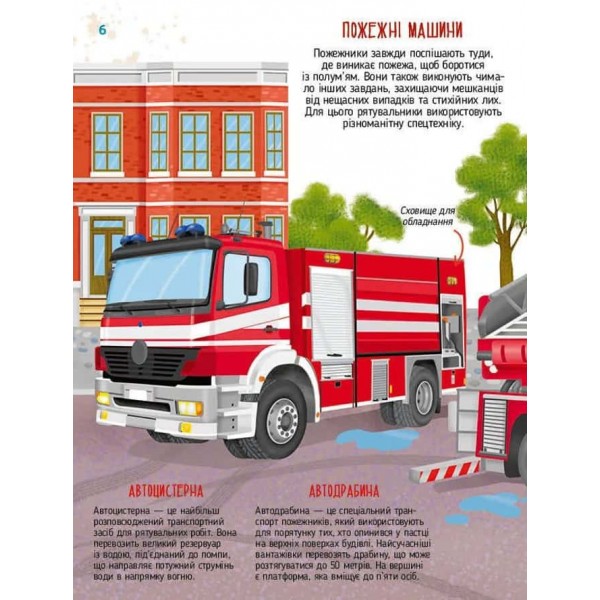 6

ПОЖЕЖНІ МАШИНИ

Пожежники завжди поспішають туди, де виникає пожежа, щоб боротися із полум'ям. Вони також виконують чимало інших завдань, захищаючи мешканців від нещасних випадків та стихійних лих. Для цього рятувальники використовують різноманітну спецтехніку.

Сховище для обладнання

АВТОЦИСТЕРНА

Автоцистерна — це найбільш розповсюджений транспортний засіб для рятувальних робіт. Вона перевозить великий резервуар із водою, під'єднаний до помпи, що направляє потужний струмінь води в напрямку вогню.

АВТОДРАБИНА

Автодрабина — це спеціальний транспорт пожежників, який використовують для порятунку тих, хто опинився у пастці на верхніх поверхах будівлі. Найсучасніші вантажівки перевозять драбину, що може розтягуватися до 50 метрів. На вершині є платформа, яка вміщує до п'яти осіб.